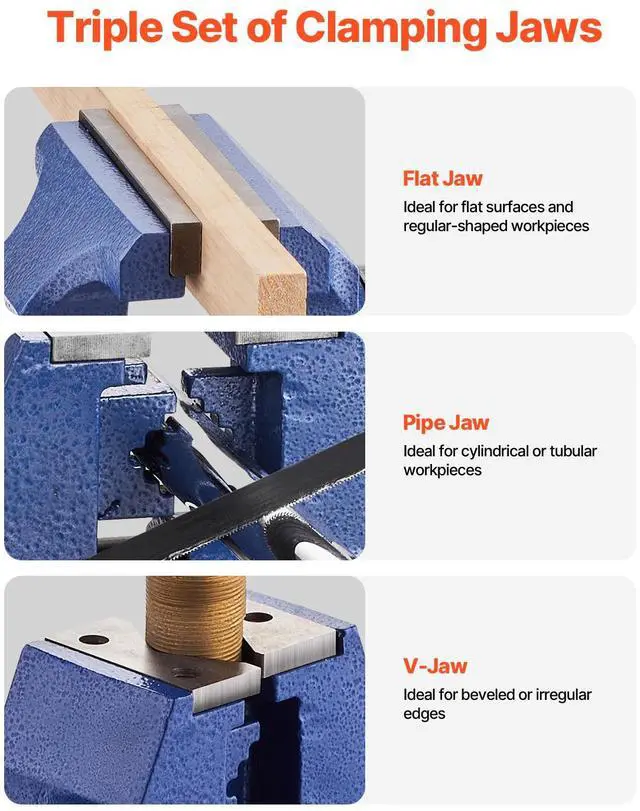 Triple Set of Clamping Jaws

Flat Jaw
Ideal for flat surfaces and regular-shaped workpieces

Pipe Jaw
Ideal for cylindrical or tubular workpieces

V-Jaw
Ideal for beveled or irregular edges