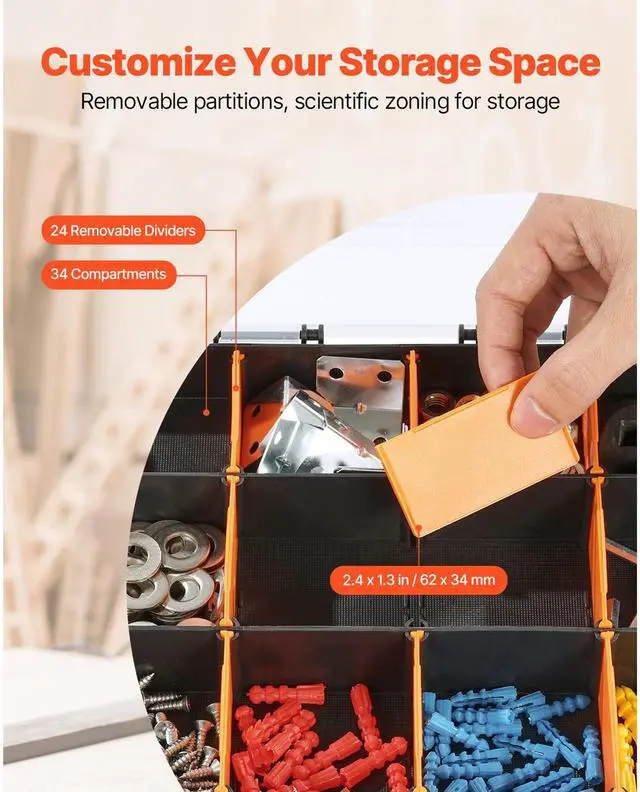 Customize Your Storage Space
Removable partitions, scientific zoning for storage

24 Removable Dividers

34 Compartments

2.4 x 1.3 in / 62 x 34 mm