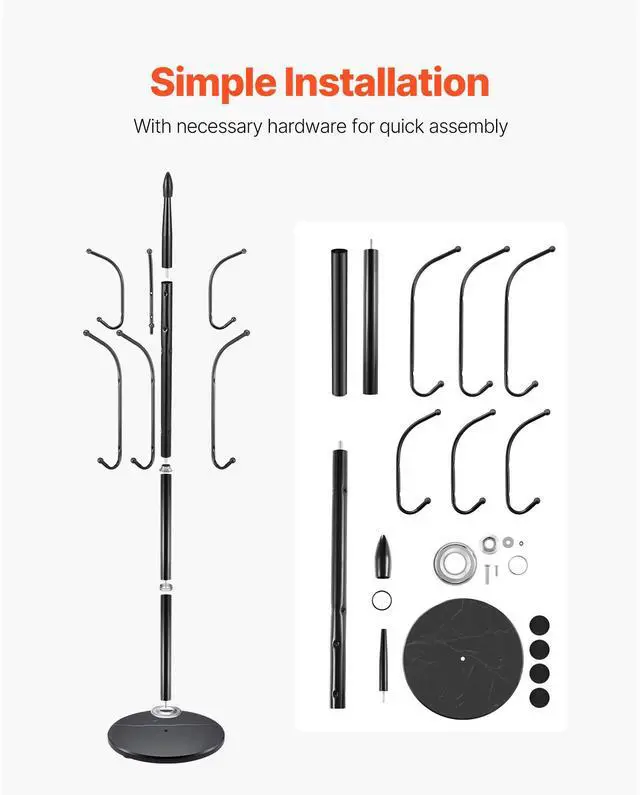 Simple Installation

With necessary hardware for quick assembly