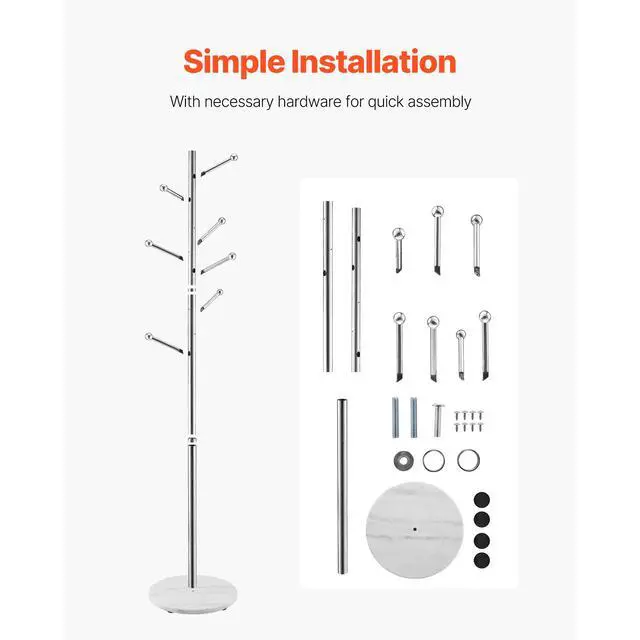 Simple Installation

With necessary hardware for quick assembly