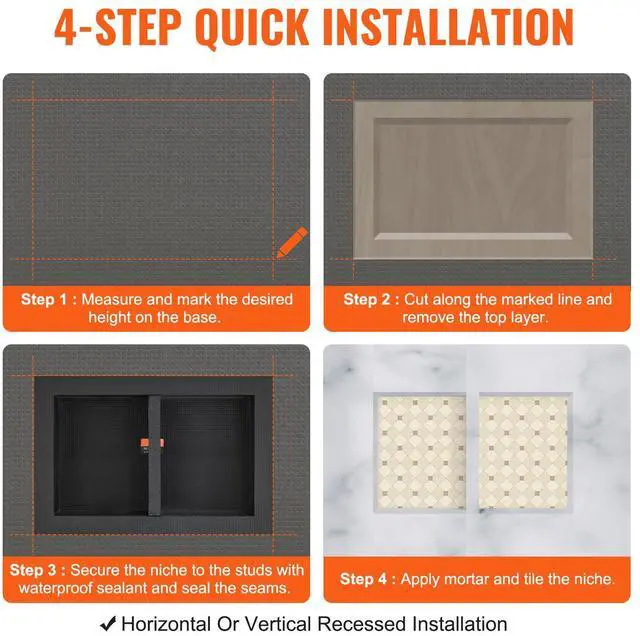 4-STEP QUICK INSTALLATION

Step 1 : Measure and mark the desired height on the base.

Step 2 : Cut along the marked line and remove the top layer.

Step 3 : Secure the niche to the studs with waterproof sealant and seal the seams.

Step 4 : Apply mortar and tile the niche.

✔ Horizontal Or Vertical Recessed Installation