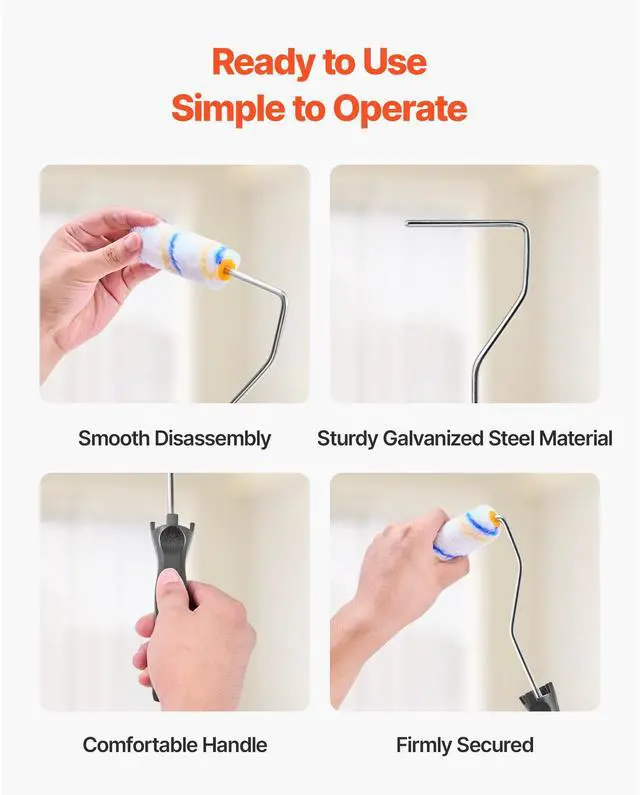 Ready to Use
Simple to Operate

Smooth Disassembly

Sturdy Galvanized Steel Material

Comfortable Handle

Firmly Secured