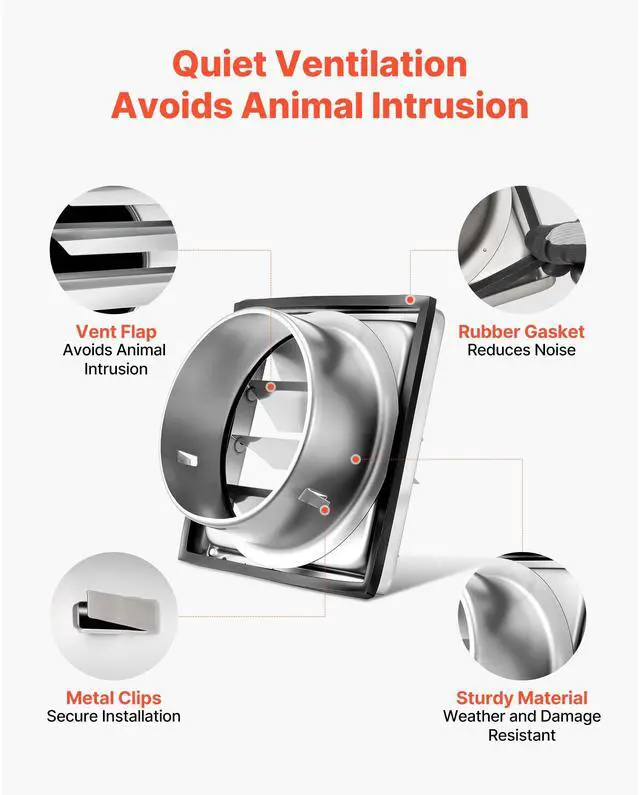 Quiet Ventilation
Avoids Animal Intrusion

Vent Flap
Avoids Animal Intrusion

Rubber Gasket
Reduces Noise

Metal Clips
Secure Installation

Sturdy Material
Weather and Damage Resistant