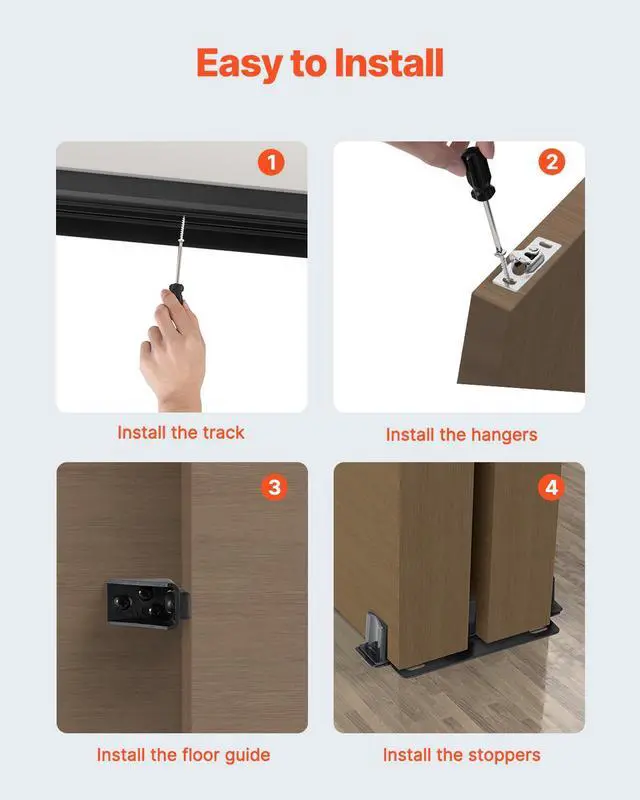 Easy to Install

1

Install the track

2

Install the hangers

3

Install the floor guide

4

Install the stoppers