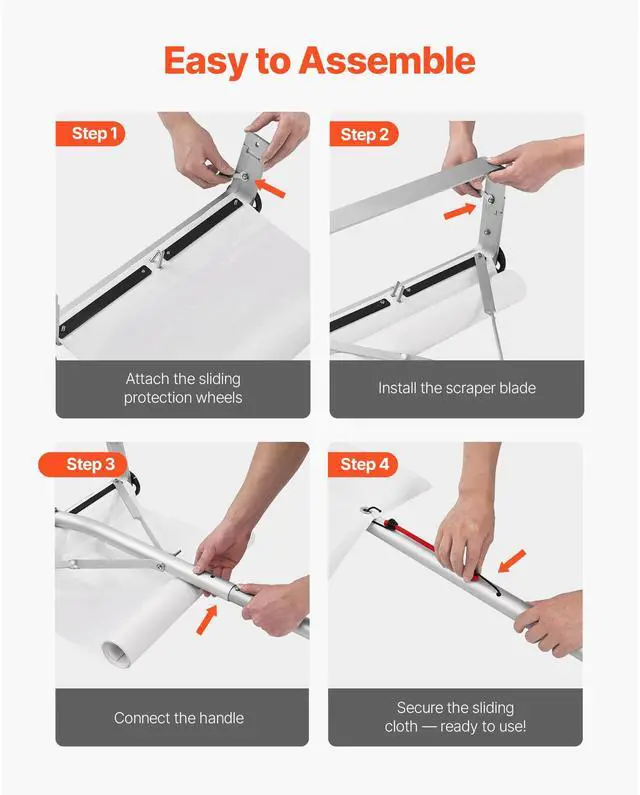 Easy to Assemble

Step 1

Attach the sliding protection wheels

Step 2

Install the scraper blade

Step 3

Connect the handle

Step 4

Secure the sliding cloth — ready to use!