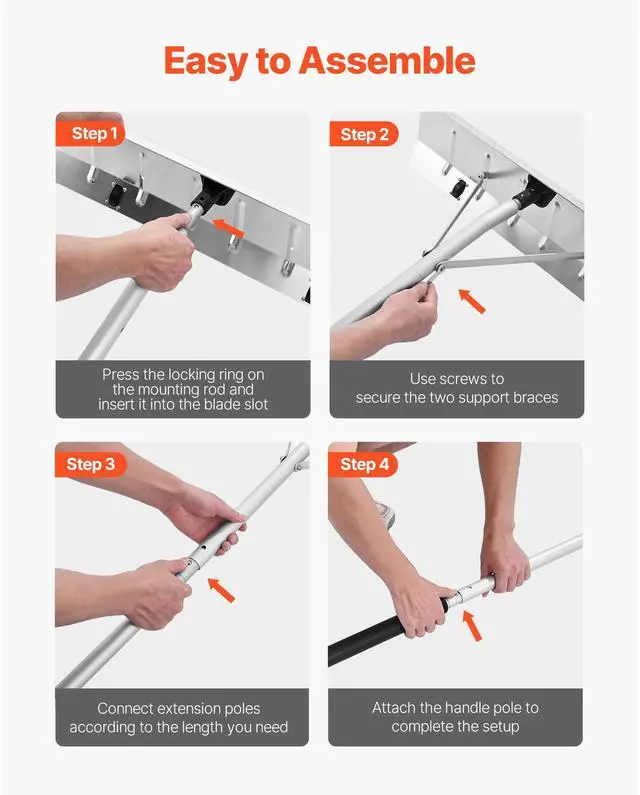 Easy to Assemble

Step 1

Press the locking ring on the mounting rod and insert it into the blade slot

Step 2

Use screws to secure the two support braces

Step 3

Connect extension poles according to the length you need

Step 4

Attach the handle pole to complete the setup