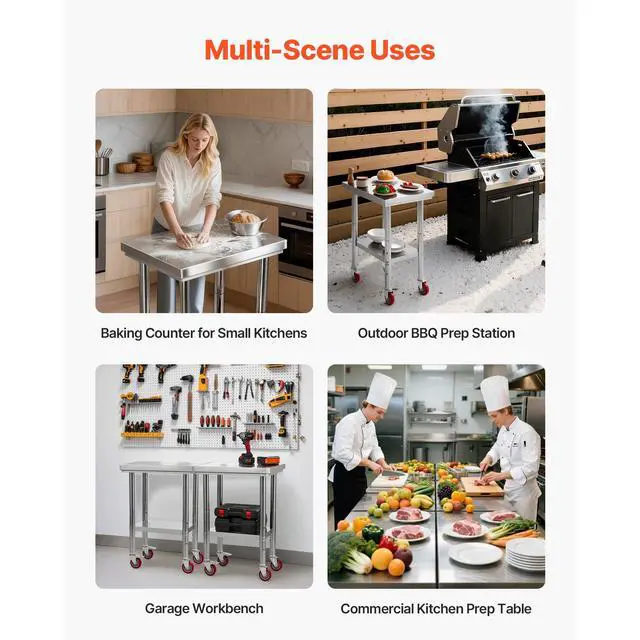 Multi-Scene Uses

Baking Counter for Small Kitchens

Outdoor BBQ Prep Station

Garage Workbench

Commercial Kitchen Prep Table