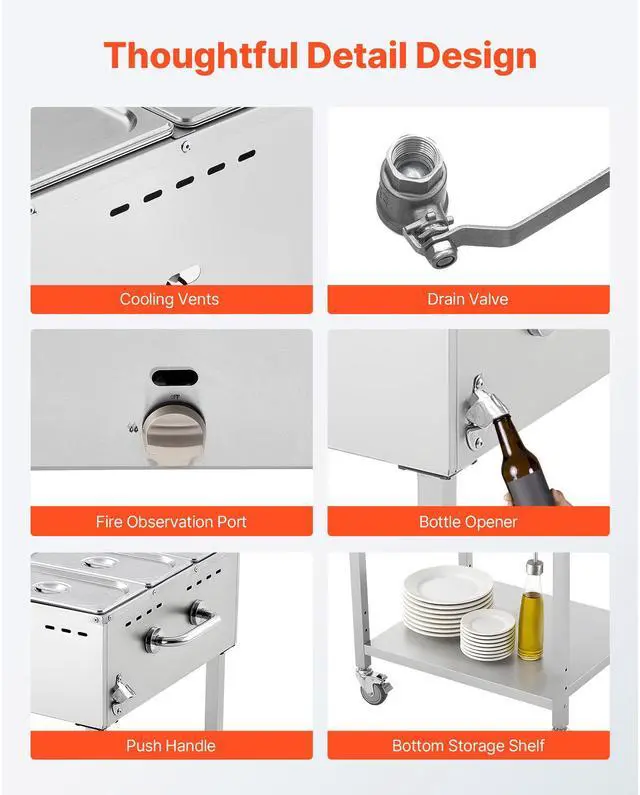 Thoughtful Detail Design

Cooling Vents

Drain Valve

Fire Observation Port

Bottle Opener

Push Handle

Bottom Storage Shelf