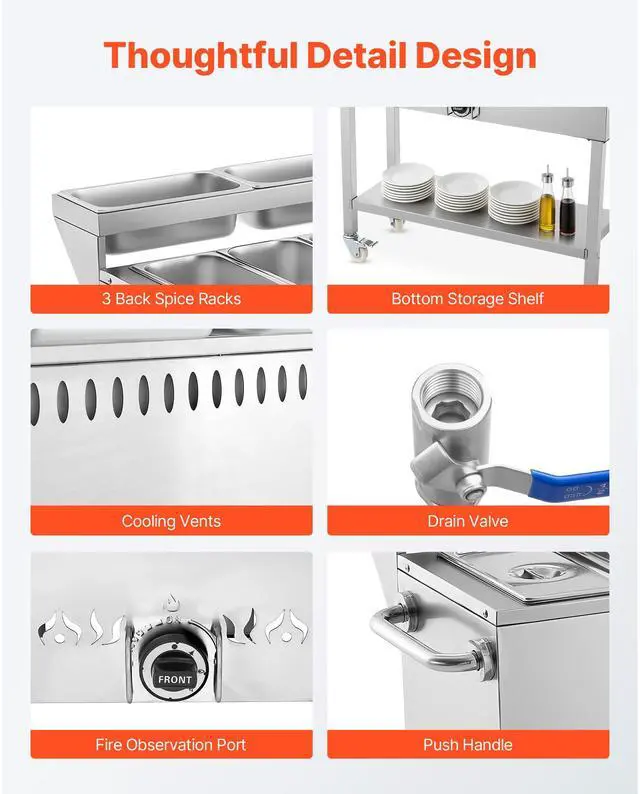 Thoughtful Detail Design

3 Back Spice Racks

Bottom Storage Shelf

Cooling Vents

Drain Valve

FRONT

Fire Observation Port

Push Handle