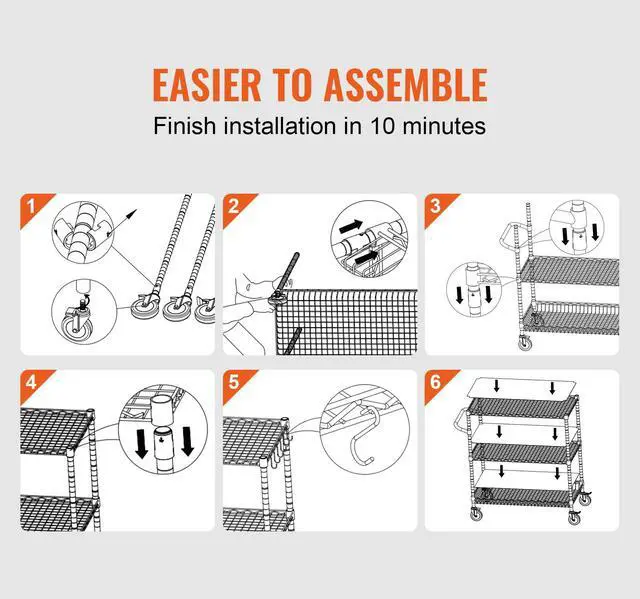 EASIER TO ASSEMBLE

Finish installation in 10 minutes

1

2

3

4

5

6