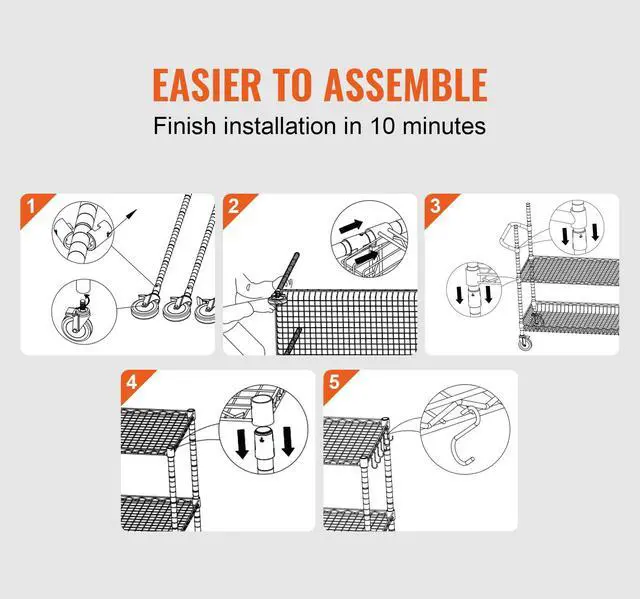 EASIER TO ASSEMBLE
Finish installation in 10 minutes

1

2

3

4

5