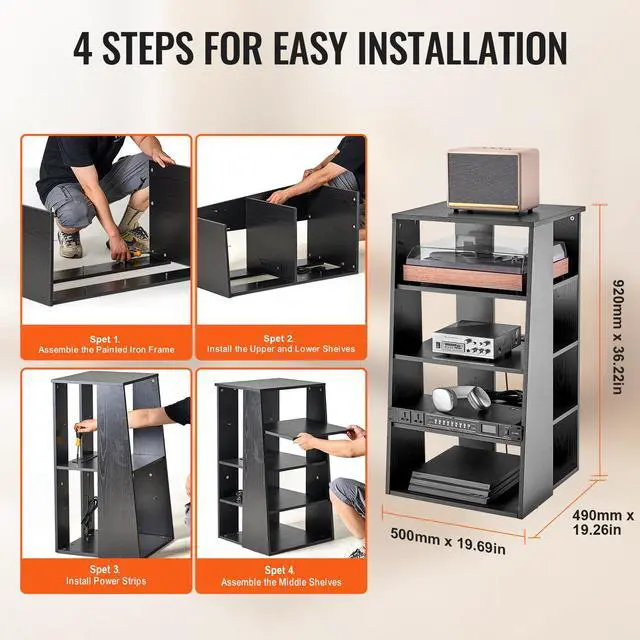 4 STEPS FOR EASY INSTALLATION

Spet 1.
Assemble the Painted Iron Frame

Spet 2.
Install the Upper and Lower Shelves

Spet 3.
Install Power Strips

Spet 4.
Assemble the Middle Shelves

920mm x 36.22in

490mm x 19.26in

500mm x 19.69in