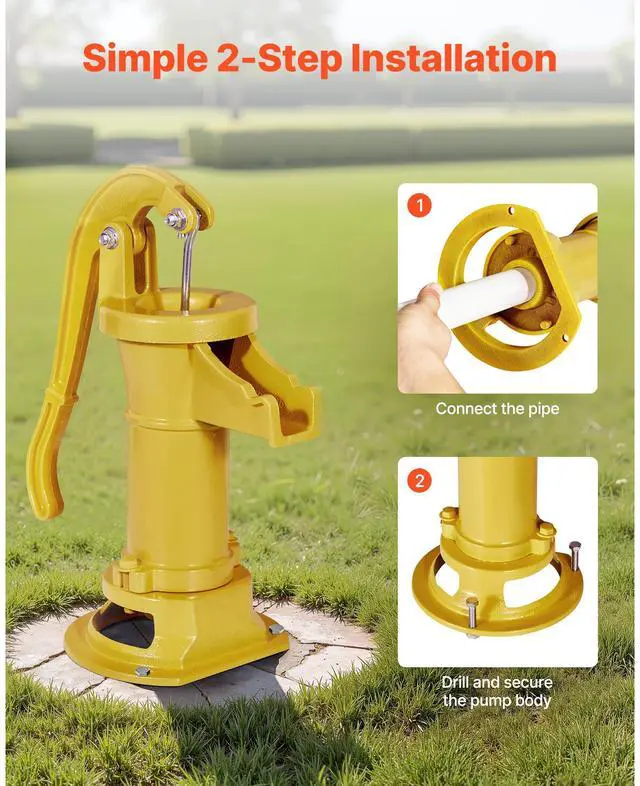 Simple 2-Step Installation

1

Connect the pipe

2

Drill and secure the pump body