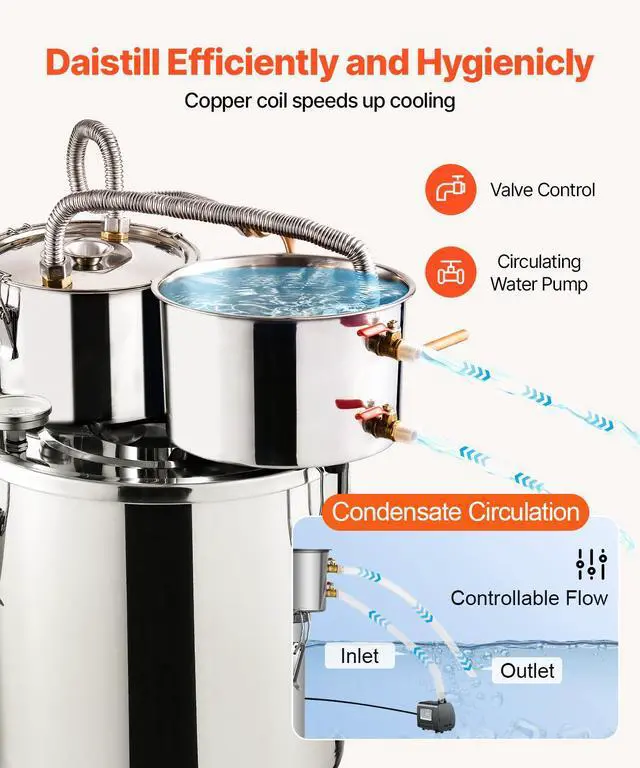 Daistill Efficiently and Hygienicly

Copper coil speeds up cooling

Valve Control

Circulating Water Pump

Condensate Circulation

Controllable Flow

Inlet

Outlet