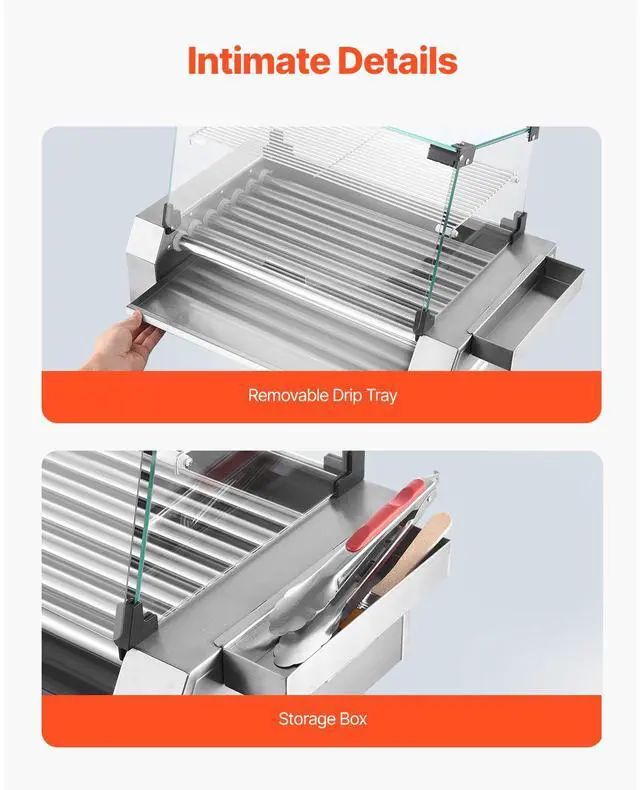 Intimate Details

Removable Drip Tray

Storage Box