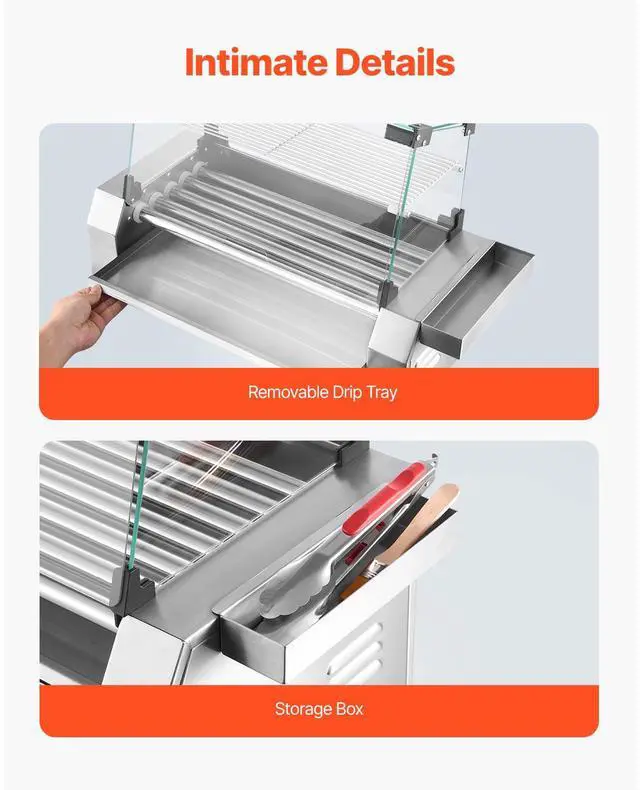 Intimate Details

Removable Drip Tray

Storage Box