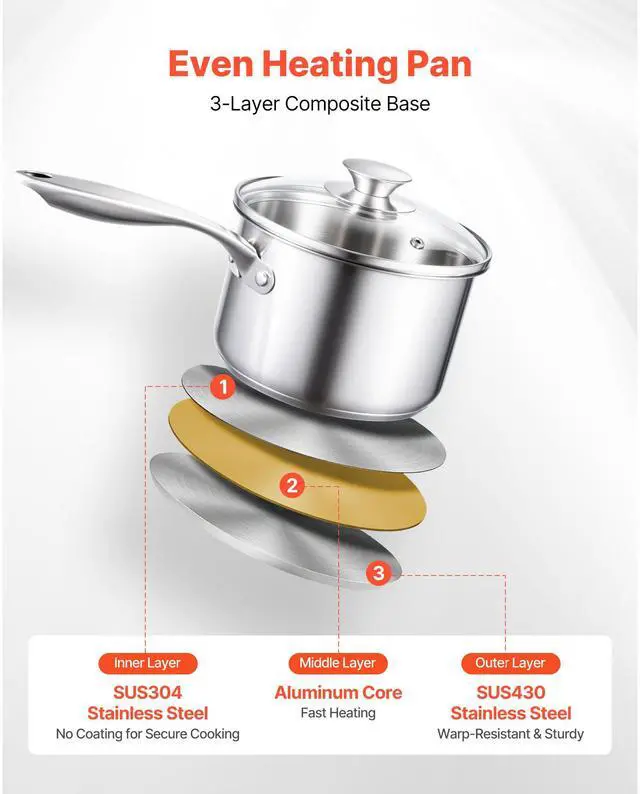 Even Heating Pan

3-Layer Composite Base

1

2

3

Inner Layer

SUS304 Stainless Steel

No Coating for Secure Cooking

Middle Layer

Aluminum Core

Fast Heating

Outer Layer

SUS430 Stainless Steel

Warp-Resistant & Sturdy