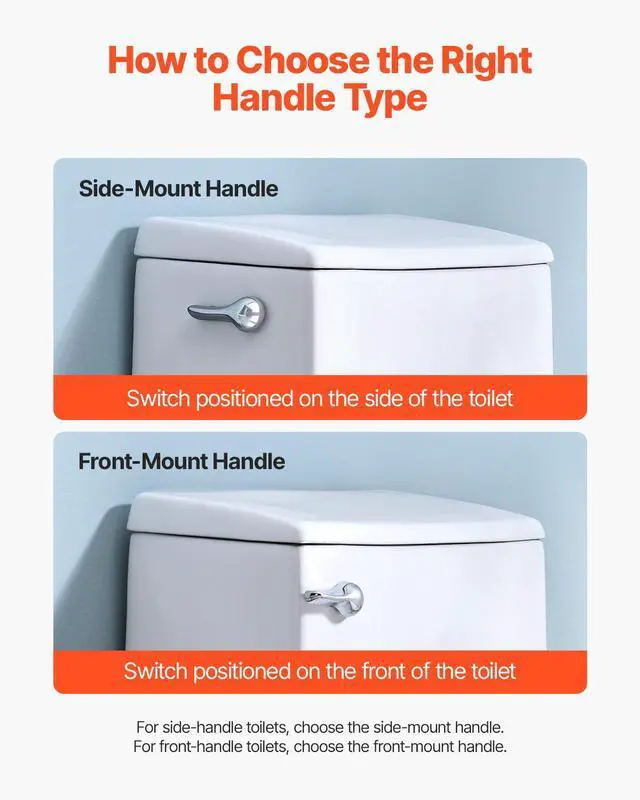 How to Choose the Right Handle Type

Side-Mount Handle

Switch positioned on the side of the toilet

Front-Mount Handle

Switch positioned on the front of the toilet

For side-handle toilets, choose the side-mount handle.
For front-handle toilets, choose the front-mount handle.