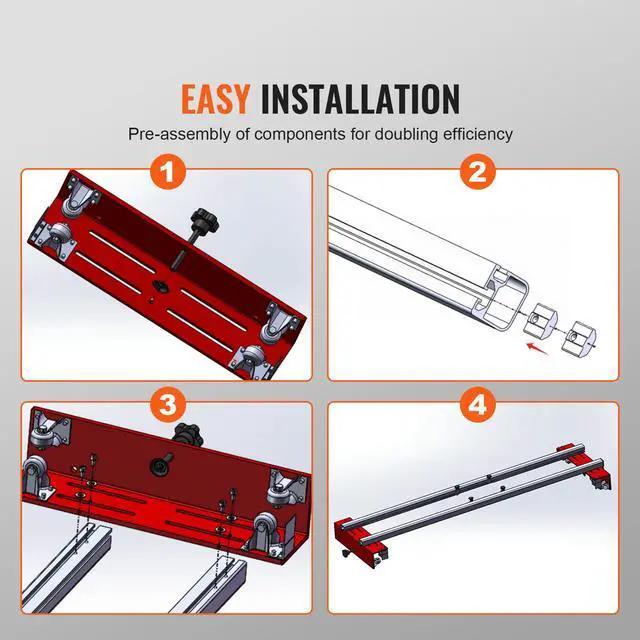 EASY INSTALLATION

Pre-assembly of components for doubling efficiency

1

2

3

4