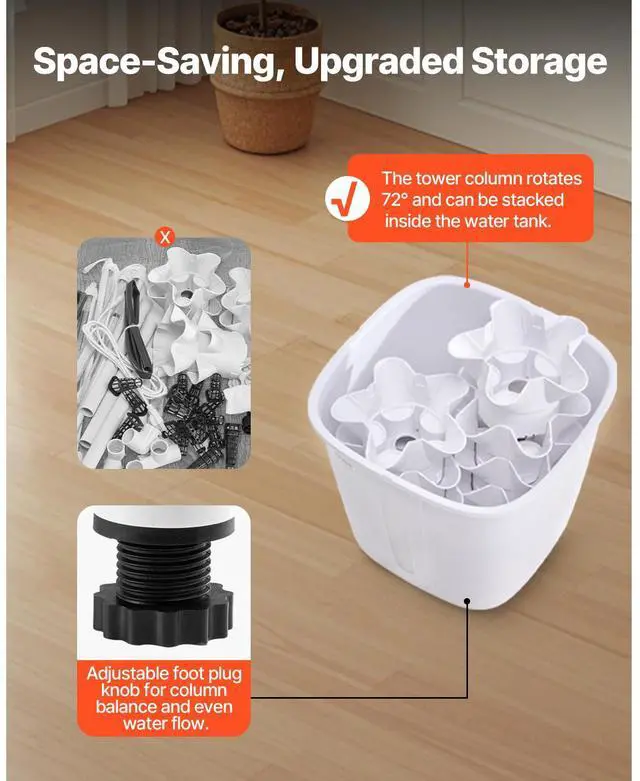 Space-Saving, Upgraded Storage

√ The tower column rotates 72° and can be stacked inside the water tank.

X

Adjustable foot plug knob for column balance and even water flow.