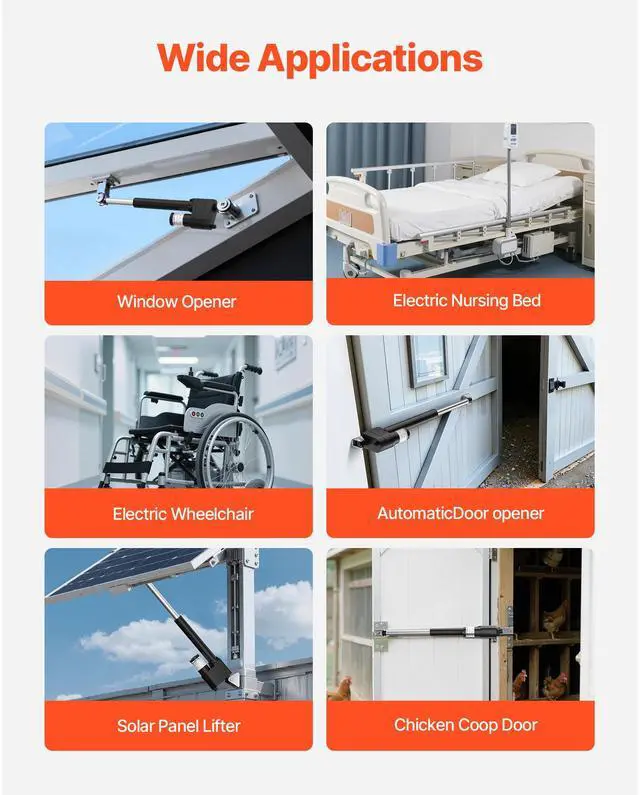 Wide Applications

Window Opener

Electric Nursing Bed

Electric Wheelchair

AutomaticDoor opener

Solar Panel Lifter

Chicken Coop Door