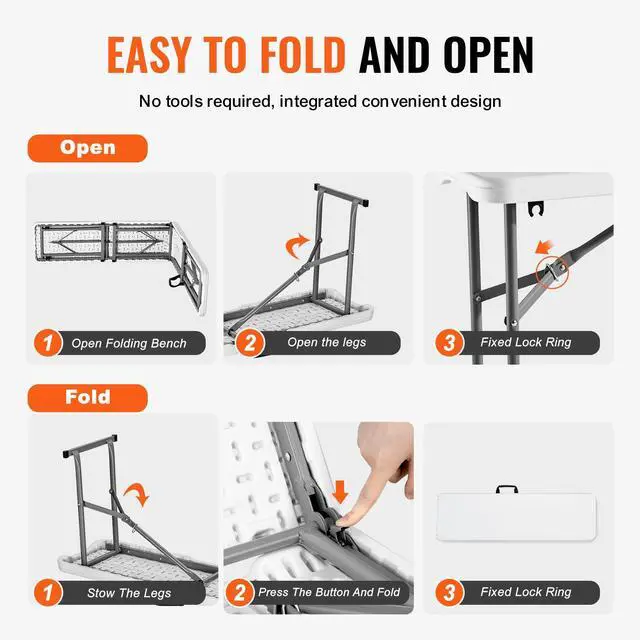 EASY TO FOLD AND OPEN

No tools required, integrated convenient design

Open

1 Open Folding Bench

2 Open the legs

3 Fixed Lock Ring

Fold

1 Stow The Legs

2 Press The Button And Fold

3 Fixed Lock Ring