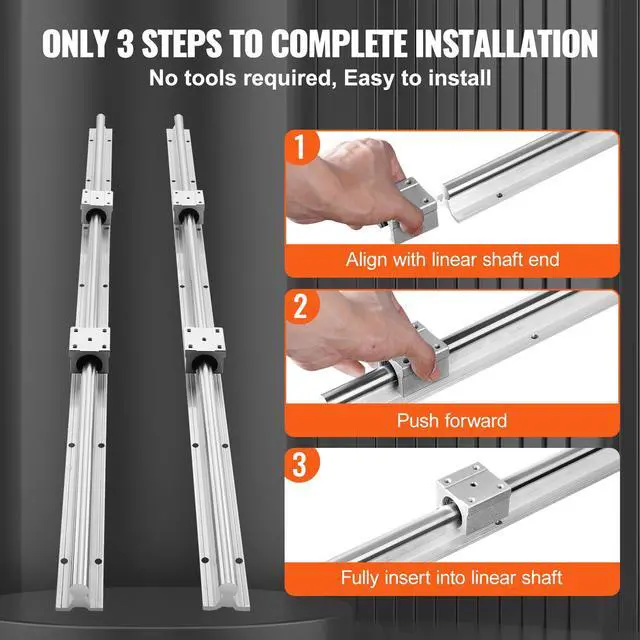 ONLY 3 STEPS TO COMPLETE INSTALLATION
No tools required, Easy to install

1
Align with linear shaft end

2
Push forward

3
Fully insert into linear shaft