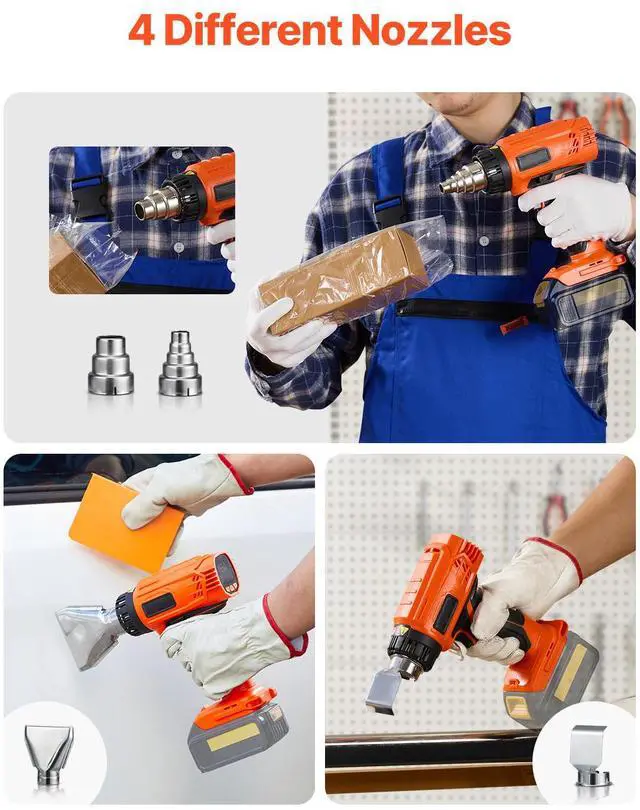 4 Different Nozzles