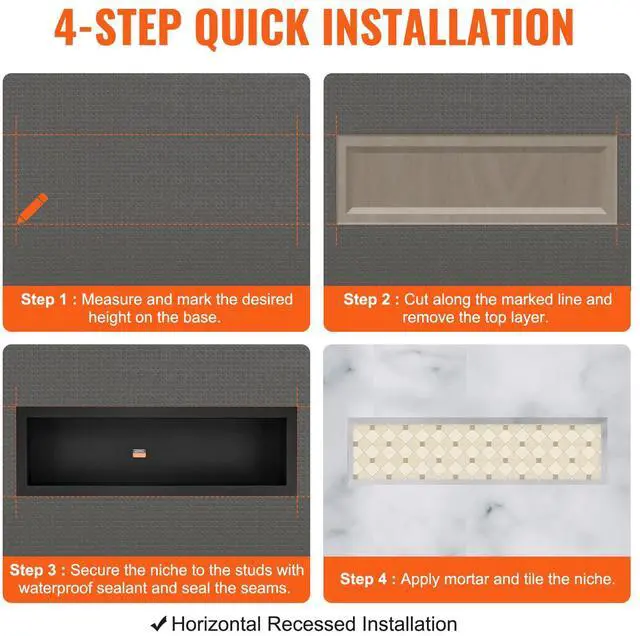 4-STEP QUICK INSTALLATION

Step 1 : Measure and mark the desired height on the base.

Step 2 : Cut along the marked line and remove the top layer.

Step 3 : Secure the niche to the studs with waterproof sealant and seal the seams.

Step 4 : Apply mortar and tile the niche.

✔ Horizontal Recessed Installation