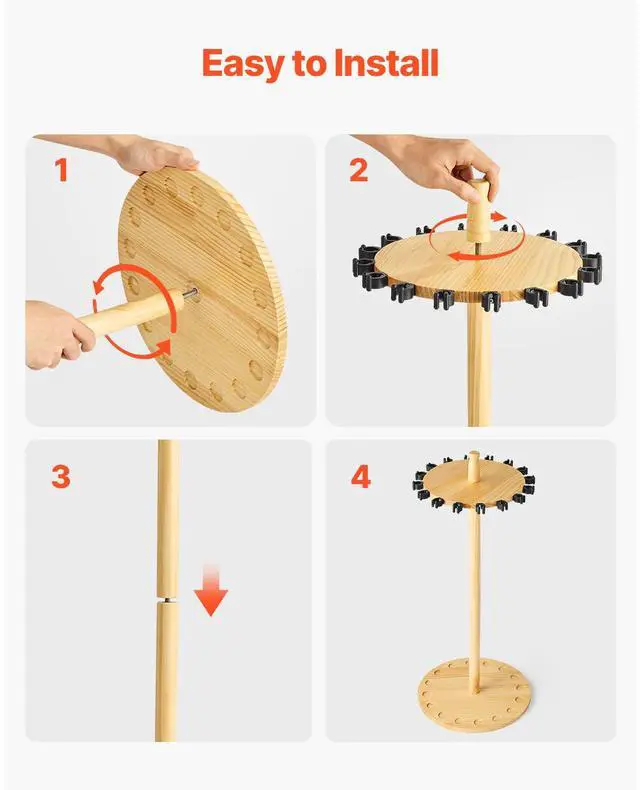 Easy to Install

1

2

3

4