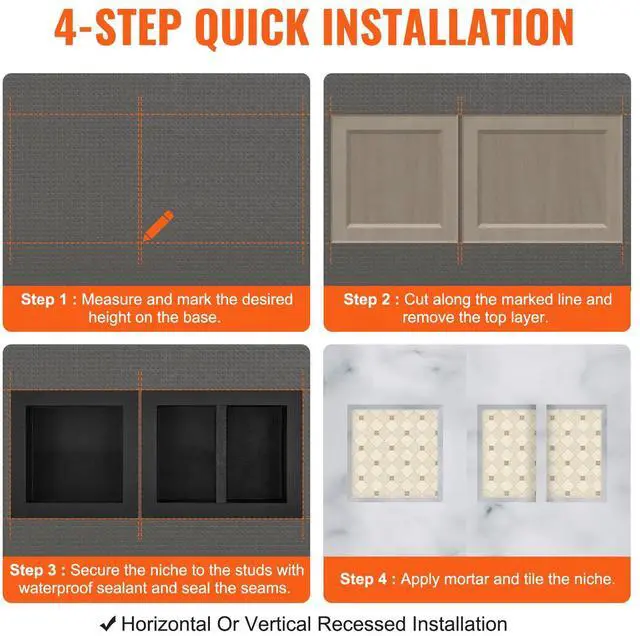 4-STEP QUICK INSTALLATION

Step 1 : Measure and mark the desired height on the base.

Step 2 : Cut along the marked line and remove the top layer.

Step 3 : Secure the niche to the studs with waterproof sealant and seal the seams.

Step 4 : Apply mortar and tile the niche.

✔ Horizontal Or Vertical Recessed Installation