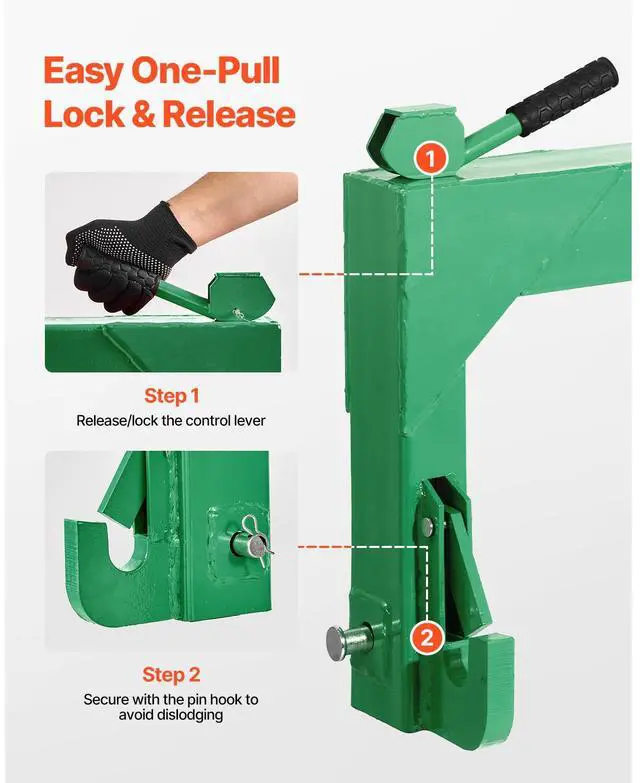 Easy One-Pull Lock & Release

1

Step 1
Release/lock the control lever

2

Step 2
Secure with the pin hook to avoid dislodging