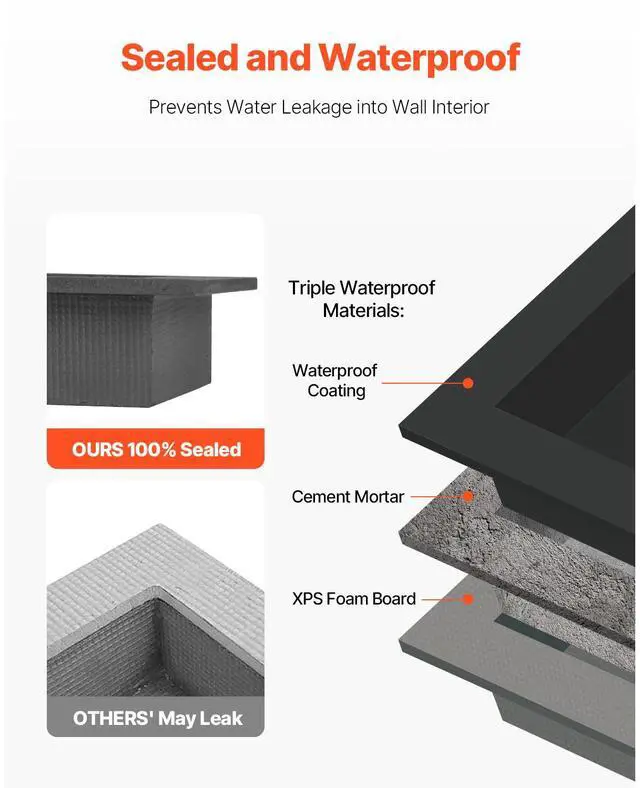 Sealed and Waterproof

Prevents Water Leakage into Wall Interior

OURS 100% Sealed

OTHERS' May Leak

Triple Waterproof Materials:

Waterproof Coating

Cement Mortar

XPS Foam Board