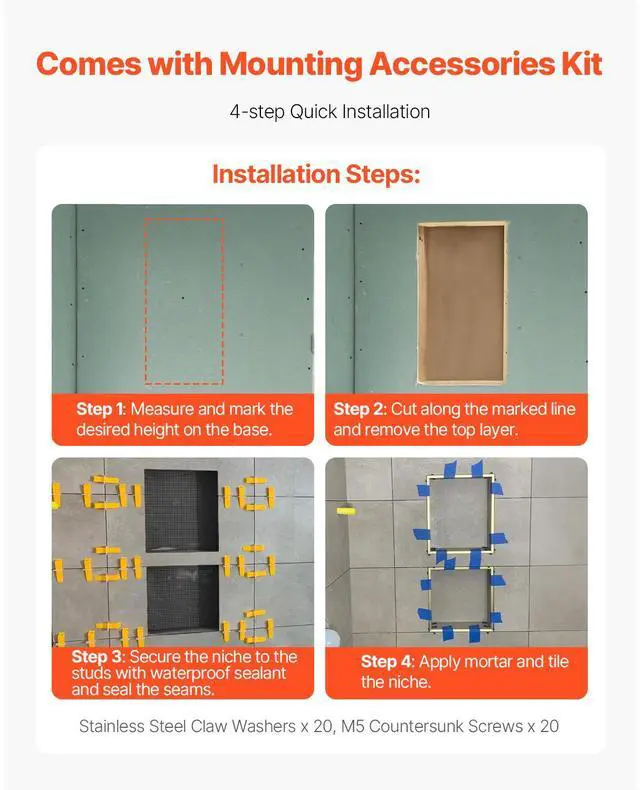 Comes with Mounting Accessories Kit

4-step Quick Installation

Installation Steps:

Step 1: Measure and mark the desired height on the base.

Step 2: Cut along the marked line and remove the top layer.

Step 3: Secure the niche to the studs with waterproof sealant and seal the seams.

Step 4: Apply mortar and tile the niche.

Stainless Steel Claw Washers x 20, M5 Countersunk Screws x 20