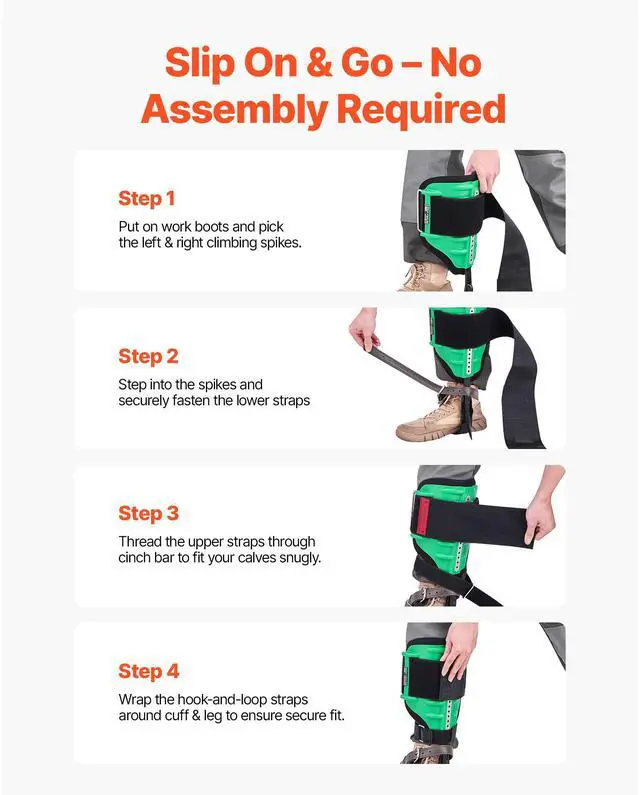 Slip On & Go – No Assembly Required

Step 1

Put on work boots and pick the left & right climbing spikes.

Step 2

Step into the spikes and securely fasten the lower straps

Step 3

Thread the upper straps through cinch bar to fit your calves snugly.

Step 4

Wrap the hook-and-loop straps around cuff & leg to ensure secure fit.