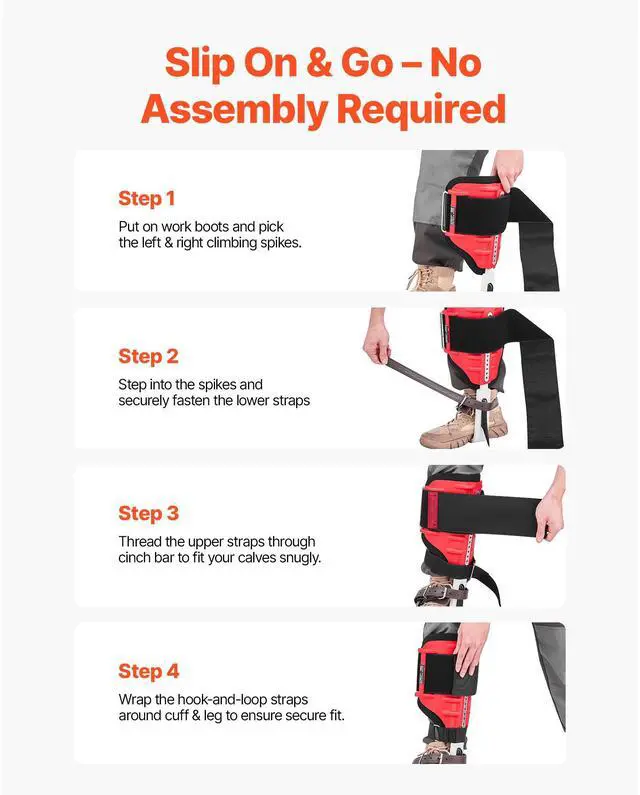 Slip On & Go – No Assembly Required

Step 1

Put on work boots and pick the left & right climbing spikes.

Step 2

Step into the spikes and securely fasten the lower straps

Step 3

Thread the upper straps through cinch bar to fit your calves snugly.

Step 4

Wrap the hook-and-loop straps around cuff & leg to ensure secure fit.