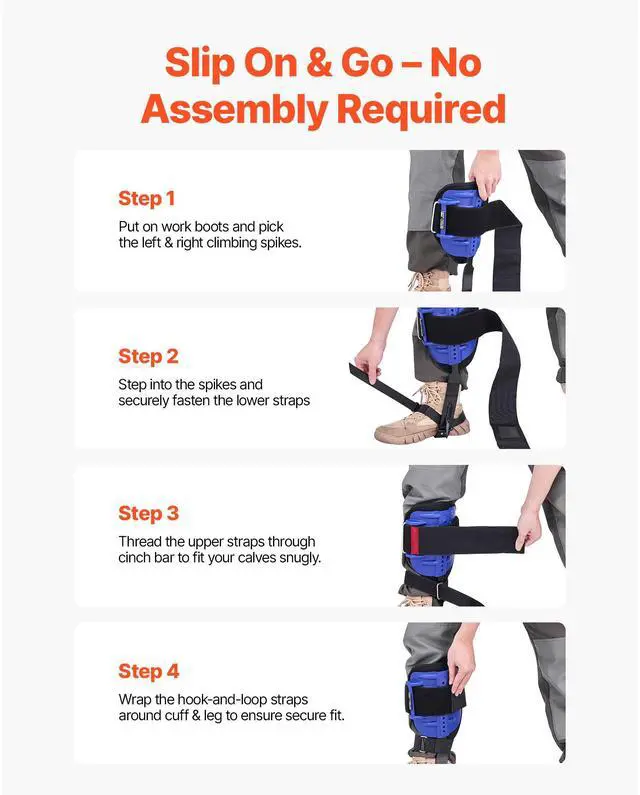 Slip On & Go – No Assembly Required

Step 1

Put on work boots and pick the left & right climbing spikes.

Step 2

Step into the spikes and securely fasten the lower straps

Step 3

Thread the upper straps through cinch bar to fit your calves snugly.

Step 4

Wrap the hook-and-loop straps around cuff & leg to ensure secure fit.