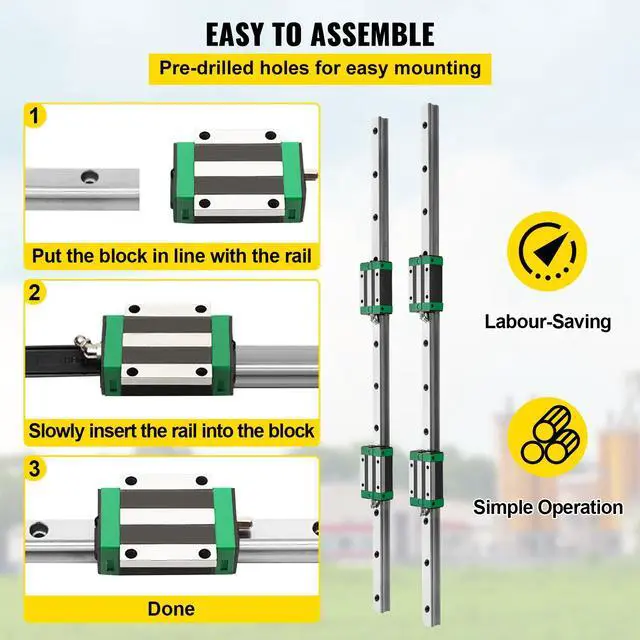 EASY TO ASSEMBLE

Pre-drilled holes for easy mounting

1

Put the block in line with the rail

2

Slowly insert the rail into the block

3

Done

Labour-Saving

Simple Operation