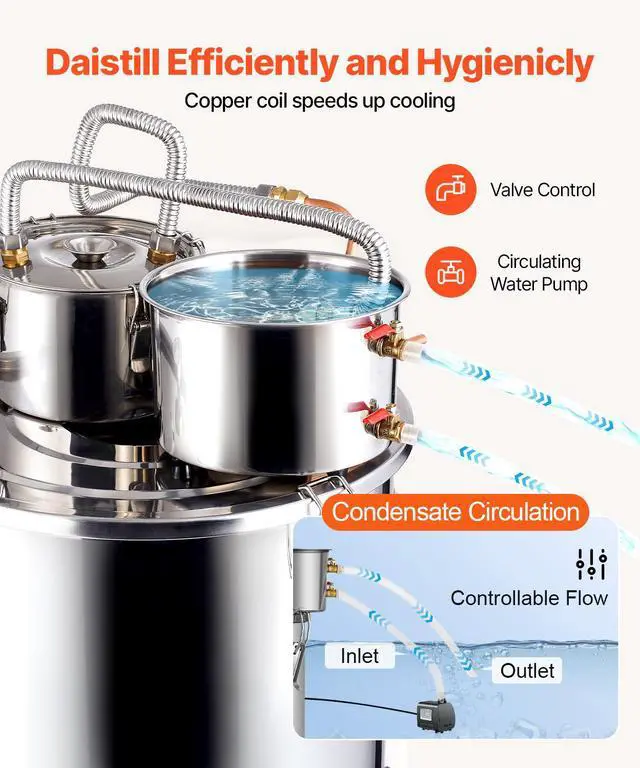 Daistill Efficiently and Hygienicly

Copper coil speeds up cooling

Valve Control

Circulating Water Pump

Condensate Circulation

Controllable Flow

Inlet

Outlet