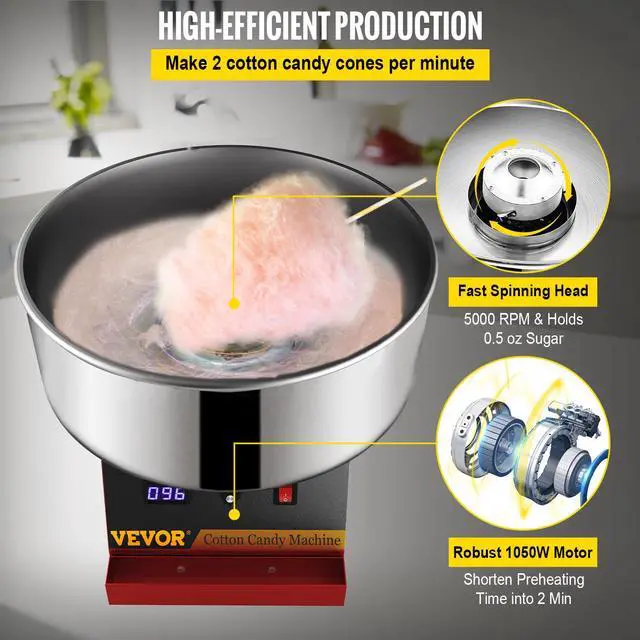 HIGH-EFFICIENT PRODUCTION

Make 2 cotton candy cones per minute

Fast Spinning Head

5000 RPM & Holds 0.5 oz Sugar

096

VEVOR Cotton Candy Machine

Robust 1050W Motor

Shorten Preheating Time into 2 Min