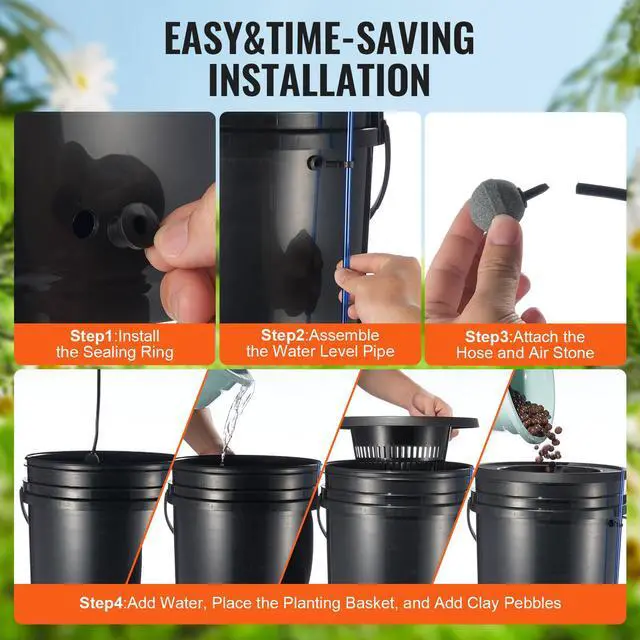 EASY&TIME-SAVING INSTALLATION

Step1:Install the Sealing Ring

Step2:Assemble the Water Level Pipe

Step3:Attach the Hose and Air Stone

Step4:Add Water, Place the Planting Basket, and Add Clay Pebbles