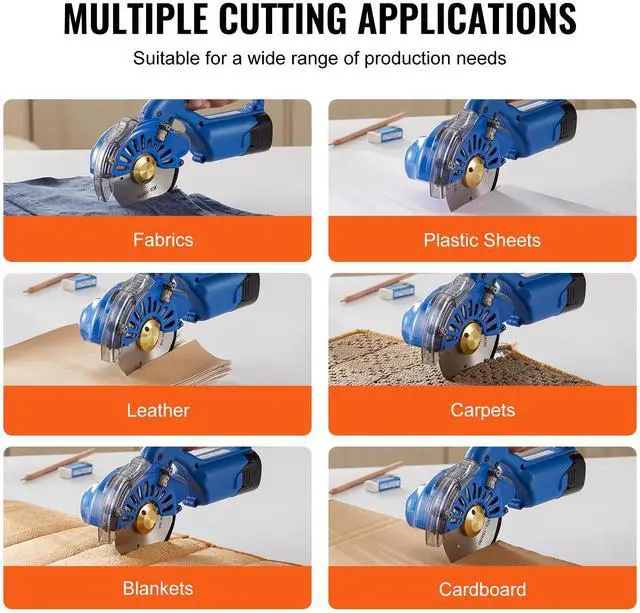 MULTIPLE CUTTING APPLICATIONS

Suitable for a wide range of production needs

Fabrics

Plastic Sheets

Leather

Carpets

Blankets

Cardboard