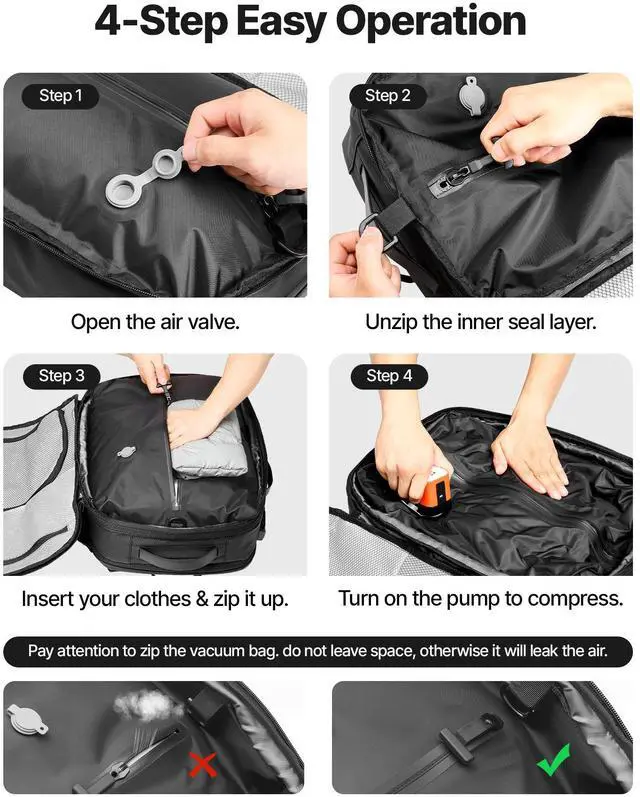 4-Step Easy Operation

Step 1

Open the air valve.

Step 2

Unzip the inner seal layer.

Step 3

Insert your clothes & zip it up.

Step 4

Turn on the pump to compress.

Pay attention to zip the vacuum bag. do not leave space, otherwise it will leak the air.