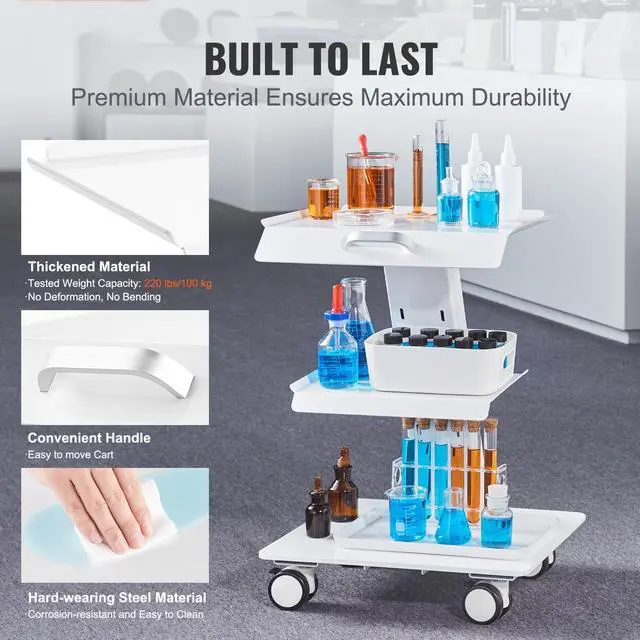 BUILT TO LAST
Premium Material Ensures Maximum Durability

Thickened Material
·Tested Weight Capacity: 220 lbs/100 kg
·No Deformation, No Bending

Convenient Handle
·Easy to move Cart

Hard-wearing Steel Material
·Corrosion-resistant and Easy to Clean