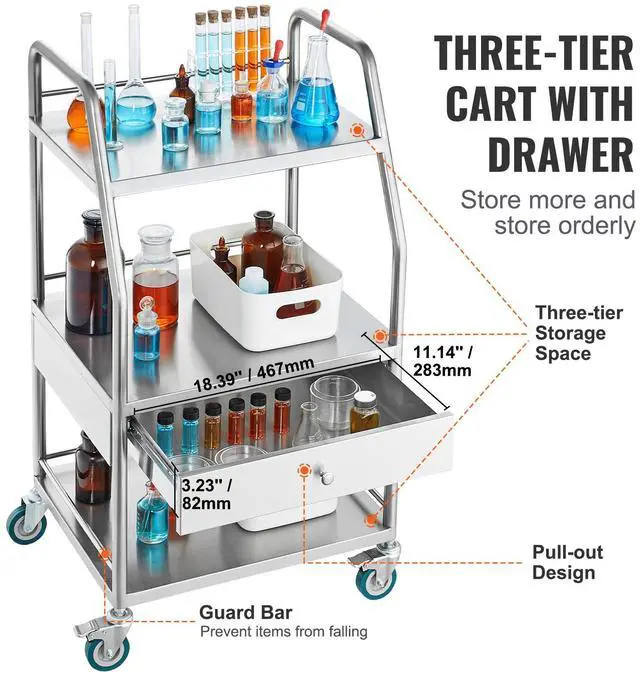 THREE-TIER CART WITH DRAWER

Store more and store orderly

Three-tier Storage Space

11.14" / 283mm

18.39" / 467mm

3.23" / 82mm

Pull-out Design

Guard Bar
Prevent items from falling