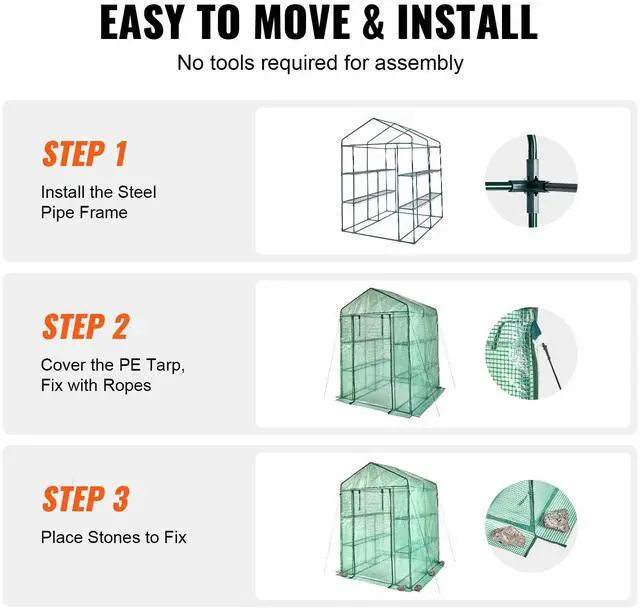 EASY TO MOVE & INSTALL
No tools required for assembly

STEP 1
Install the Steel Pipe Frame

STEP 2
Cover the PE Tarp, Fix with Ropes

STEP 3
Place Stones to Fix