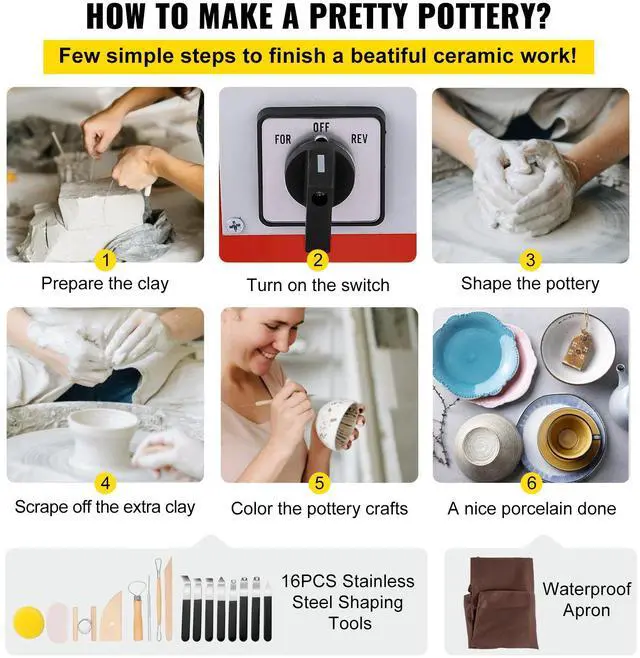 HOW TO MAKE A PRETTY POTTERY?

Few simple steps to finish a beatiful ceramic work!

FOR OFF REV

1 Prepare the clay

2 Turn on the switch

3 Shape the pottery

4 Scrape off the extra clay

5 Color the pottery crafts

6 A nice porcelain done

16PCS Stainless Steel Shaping Tools

Waterproof Apron