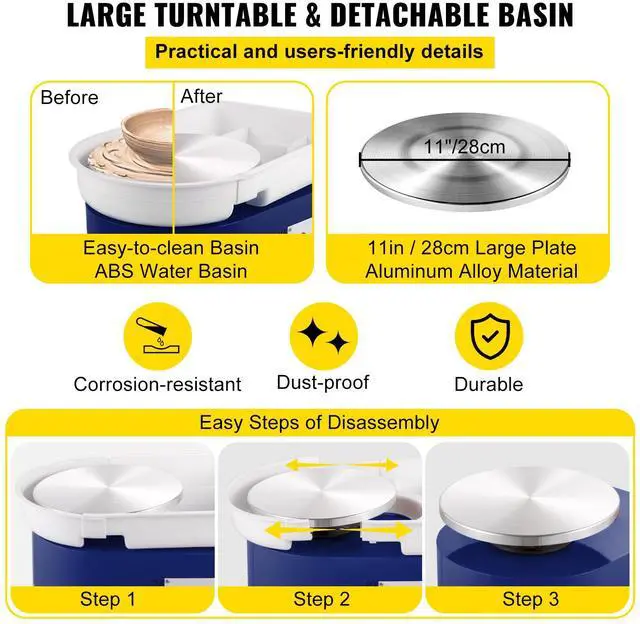 LARGE TURNTABLE & DETACHABLE BASIN

Practical and users-friendly details

Before

After

Easy-to-clean Basin
ABS Water Basin

11"/28cm

11in / 28cm Large Plate
Aluminum Alloy Material

Corrosion-resistant

Dust-proof

Durable

Easy Steps of Disassembly

Step 1

Step 2

Step 3