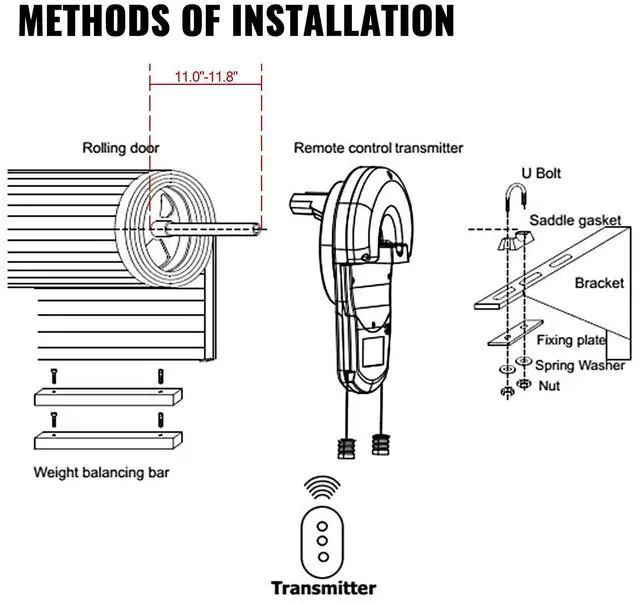 METHODS OF INSTALLATION

11.0"-11.8"

Rolling door

Remote control transmitter

U Bolt

Saddle gasket

Bracket

Fixing plate

Spring Washer

Nut

Weight balancing bar

Transmitter