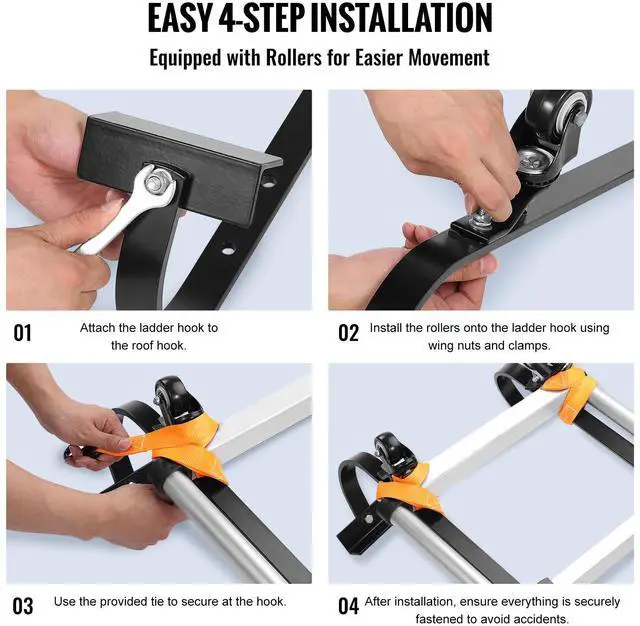 EASY 4-STEP INSTALLATION

Equipped with Rollers for Easier Movement

01 Attach the ladder hook to the roof hook.

02 Install the rollers onto the ladder hook using wing nuts and clamps.

03 Use the provided tie to secure at the hook.

04 After installation, ensure everything is securely fastened to avoid accidents.